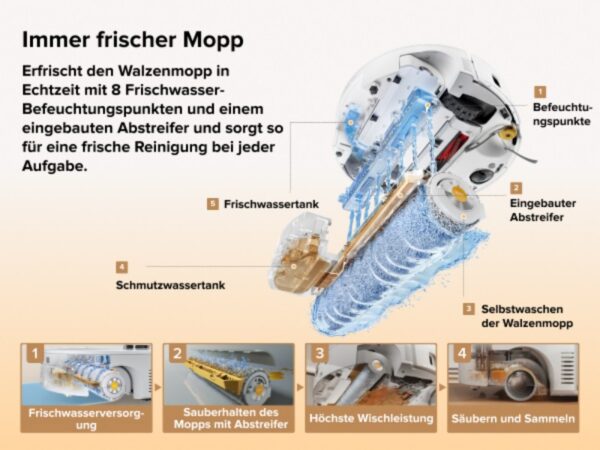 Immer frischer Mopp

Erfrischt den Walzenmopp in Echtzeit mit 8 Frischwasser-Befeuchtungspunkten und einem eingebauten Abstreifer und sorgt so für eine frische Reinigung bei jeder Aufgabe.

1 Befeuchtungspunkte

2 Eingebauter Abstreifer

3 Selbstwaschen der Walzenmopp

4 Schmutzwassertank

5 Frischwassertank

1 Frischwasserversorgung

2 Sauberhalten des Mopps mit Abstreifer

3 Höchste Wischleistung

4 Säubern und Sammeln